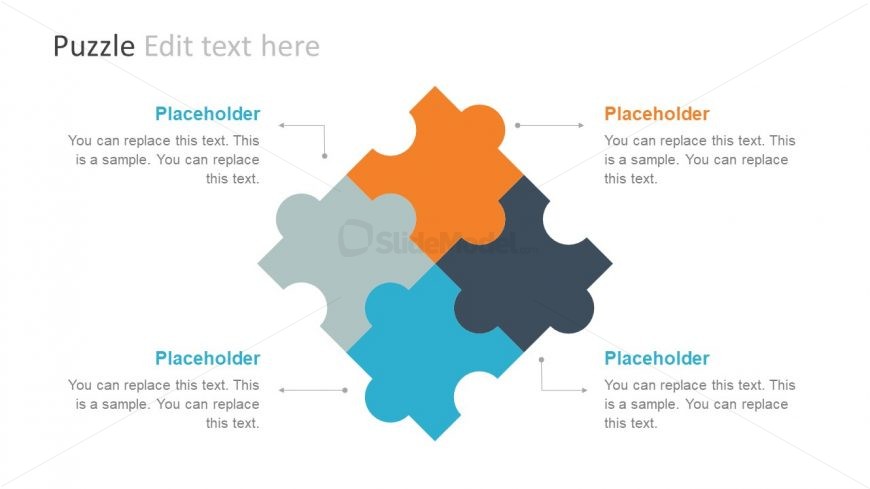 Puzzle Edit text here

Placeholder
You can replace this text. This is a sample. You can replace this text.

Placeholder
You can replace this text. This is a sample. You can replace this text.

SlideModel

Placeholder
You can replace this text. This is a sample. You can replace this text.

Placeholder
You can replace this text. This is a sample. You can replace this text.